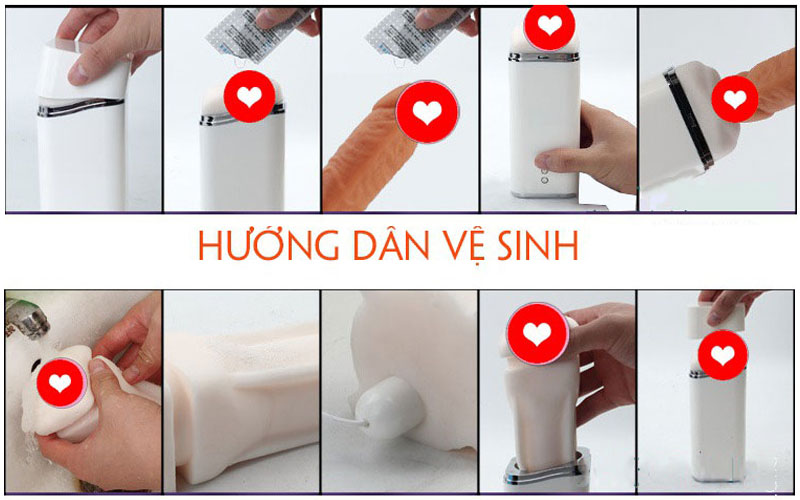 HƯỚNG DÂN VỆ SINH